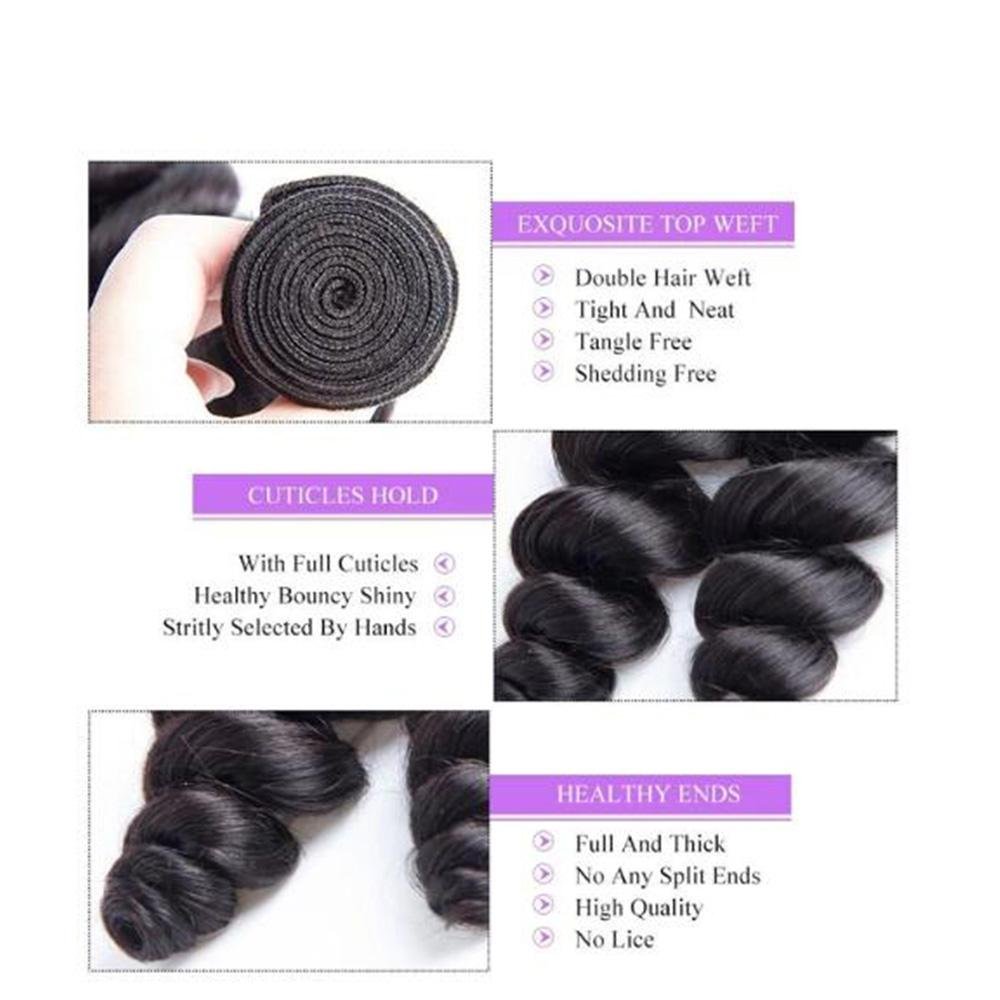 EXQUOSITE TOP WEFT

Double Hair Weft
Tight And Neat
Tangle Free
Shedding Free

CUTICLES HOLD

With Full Cuticles
Healthy Bouncy Shiny
Stritly Selected By Hands

HEALTHY ENDS

Full And Thick
No Any Split Ends
High Quality
No Lice