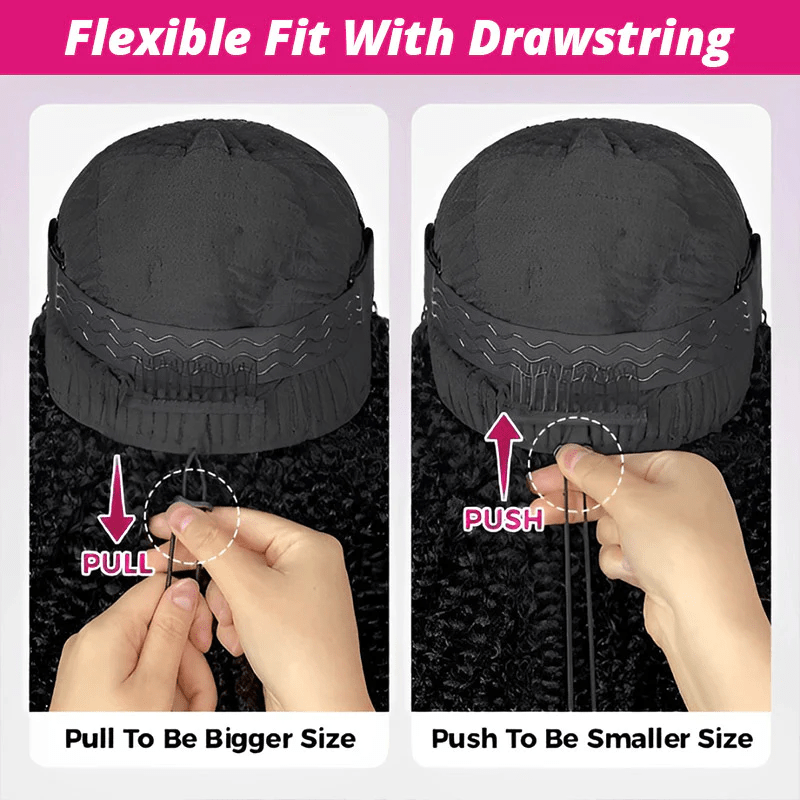 Flexible Fit With Drawstring

PULL

Pull To Be Bigger Size

PUSH

Push To Be Smaller Size