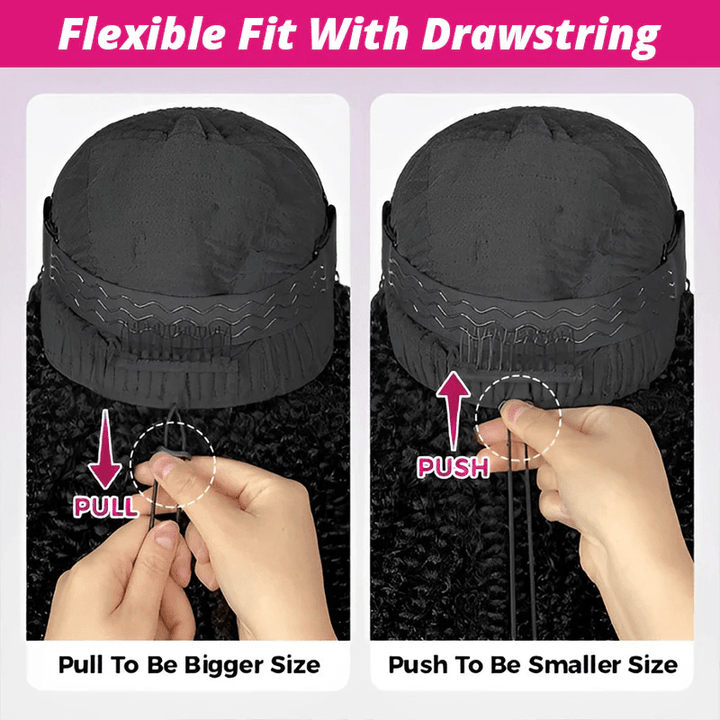 Flexible Fit With Drawstring

PULL

Pull To Be Bigger Size

PUSH

Push To Be Smaller Size