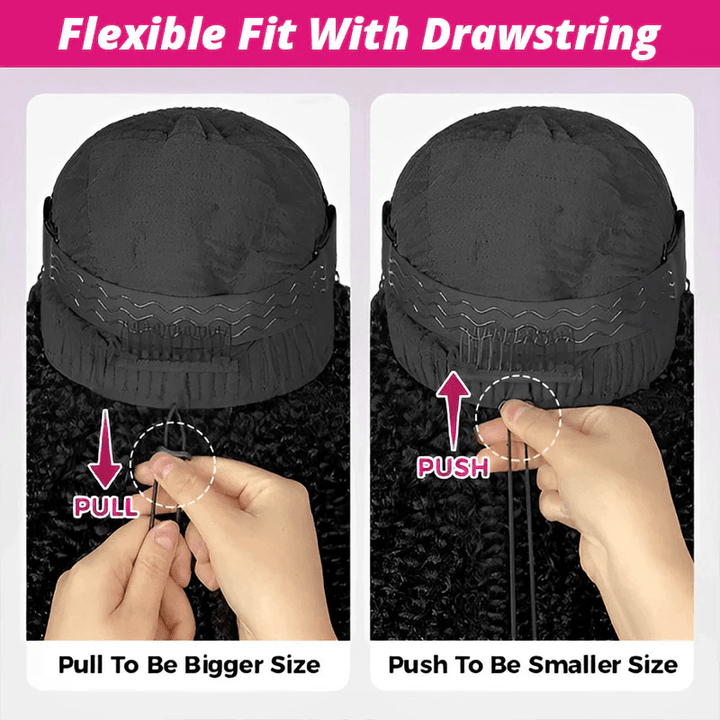 Flexible Fit With Drawstring

PULL

Pull To Be Bigger Size

PUSH

Push To Be Smaller Size